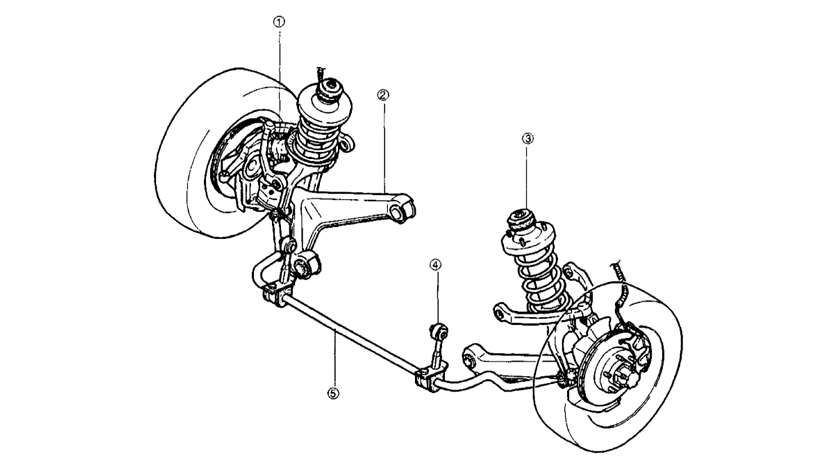 ①
②
③
④
⑤