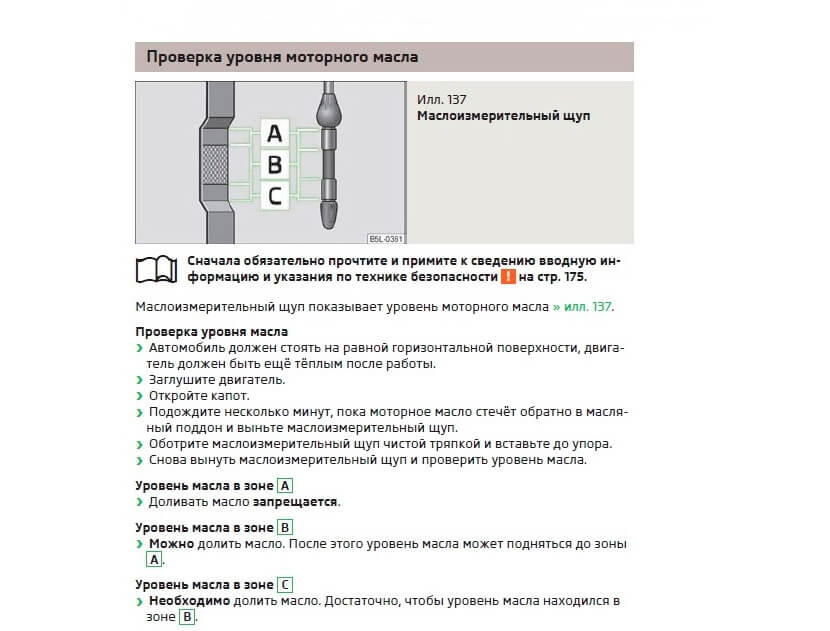 Проверка уровня моторного масла

A
B
C
B5L-0381

Илл. 137
Маслоизмерительный щуп

Сначала обязательно прочтите и примите к сведению вводную информацию и указания по технике безопасности ! на стр. 175.

Маслоизмерительный щуп показывает уровень моторного масла » илл. 137.

Проверка уровня масла
› Автомобиль должен стоять на равной горизонтальной поверхности, двигатель должен быть ещё тёплым после работы.
› Заглушите двигатель.
› Откройте капот.
› Подождите несколько минут, пока моторное масло стечёт обратно в масляный поддон и выньте маслоизмерительный щуп.
› Оботрите маслоизмерительный щуп чистой тряпкой и вставьте до упора.
› Снова вынуть маслоизмерительный щуп и проверить уровень масла.

Уровень масла в зоне A
› Доливать масло запрещается.

Уровень масла в зоне B
› Можно долить масло. После этого уровень масла может подняться до зоны A.

Уровень масла в зоне C
› Необходимо долить масло. Достаточно, чтобы уровень масла находился в зоне B.