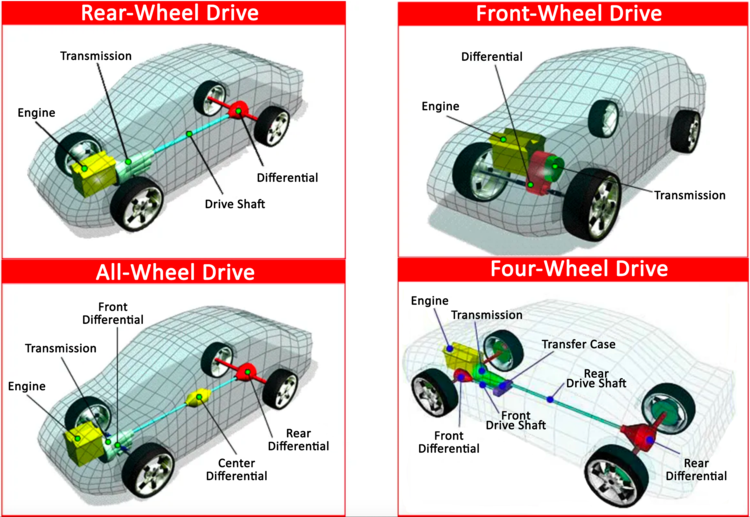 Rear-Wheel Drive

Transmission

Engine

Differential

Drive Shaft

Front-Wheel Drive

Differential

Engine

Transmission

All-Wheel Drive

Front Differential

Transmission

Engine

Rear Differential

Center Differential

Four-Wheel Drive

Engine

Transmission

Transfer Case

Rear Drive Shaft

Front Drive Shaft

Front Differential

Rear Differential