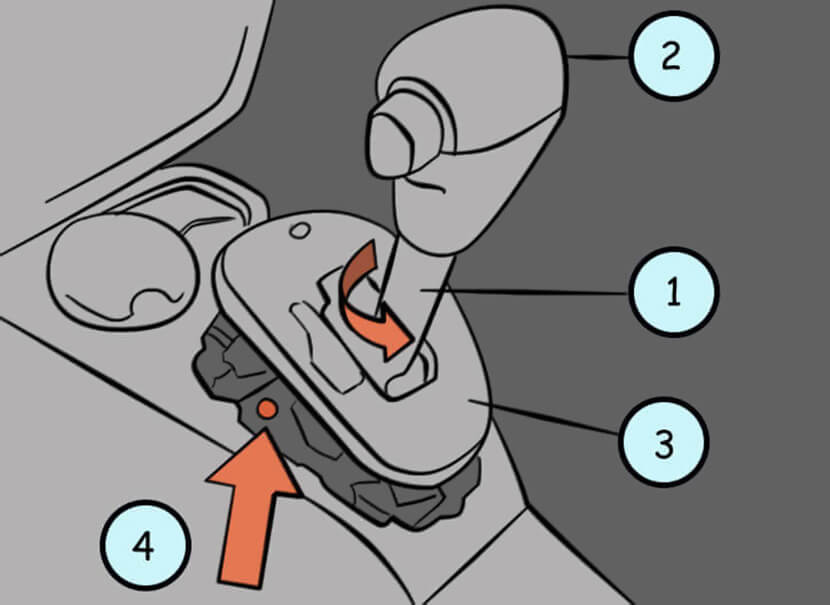 2

1

3

4