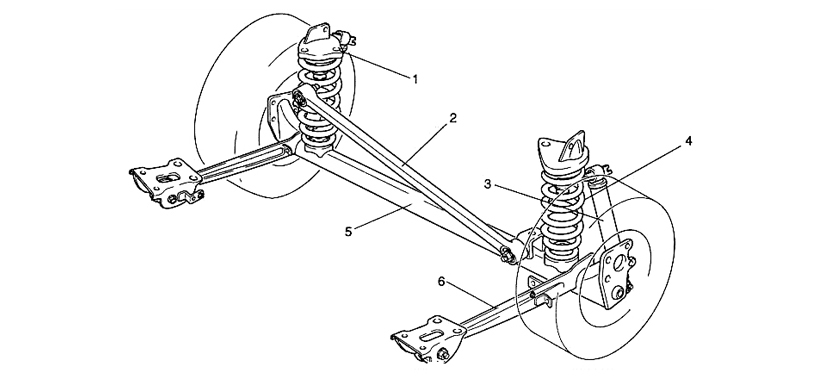 1
2
4
3
5
6