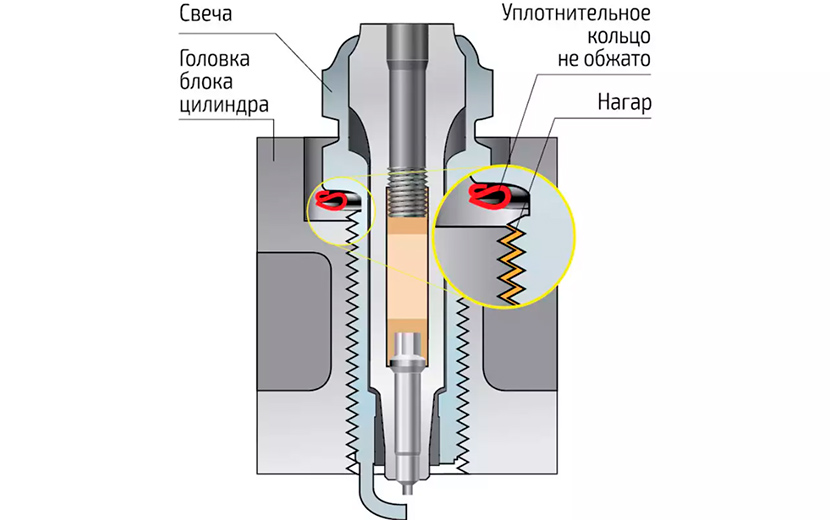 Свеча

Головка блока цилиндра

Уплотнительное кольцо не обжато

Нагар