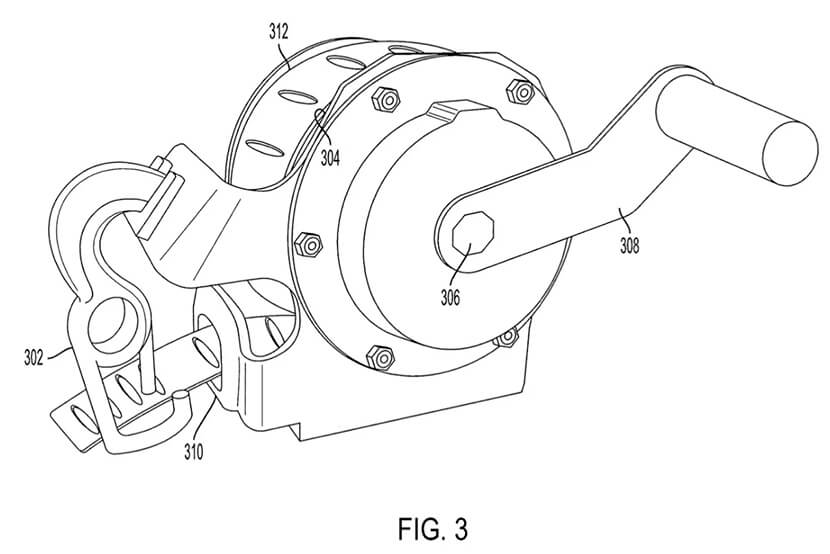 312
304
308
306
302
310
FIG. 3