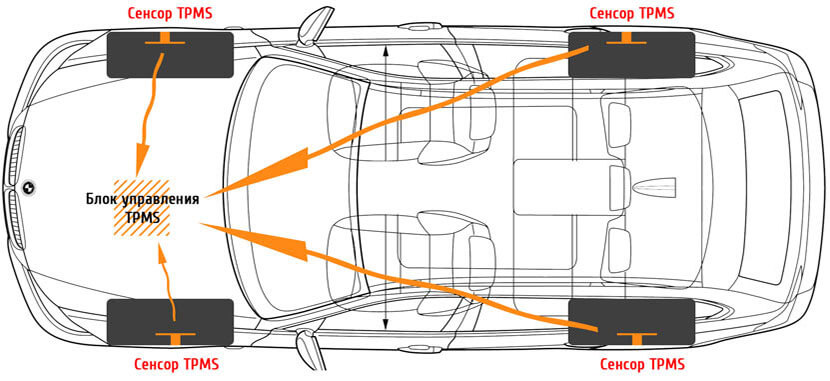 Сенсор TPMS

Сенсор TPMS

Блок управления TPMS

Сенсор TPMS

Сенсор TPMS